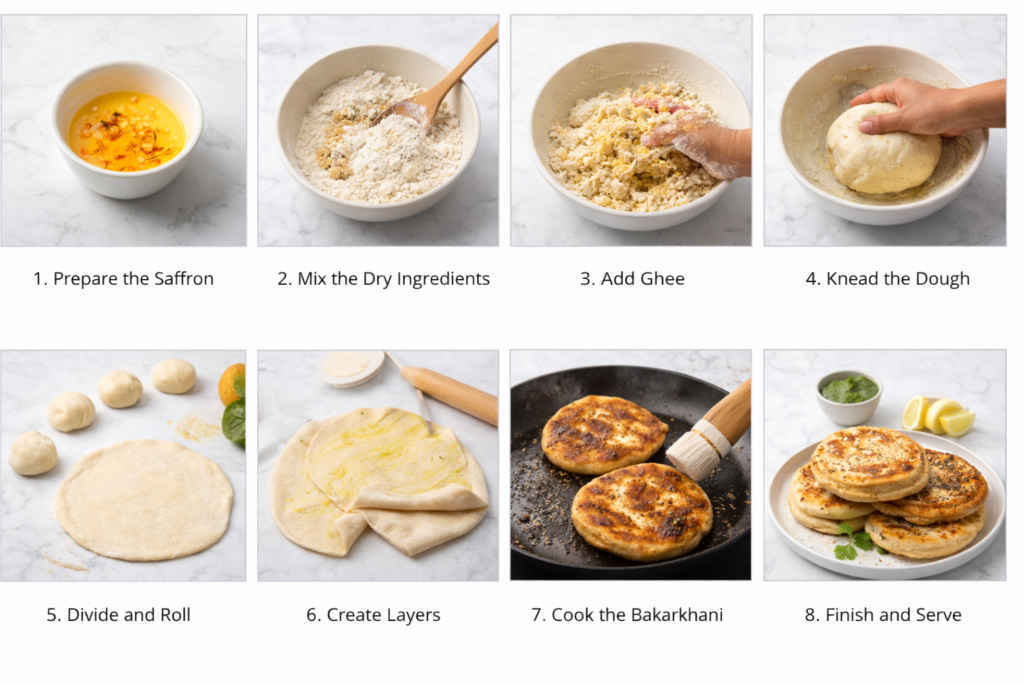 1. Prepare the Saffron

2. Mix the Dry Ingredients

3. Add Ghee

4. Knead the Dough

5. Divide and Roll

6. Create Layers

7. Cook the Bakarkhani

8. Finish and Serve